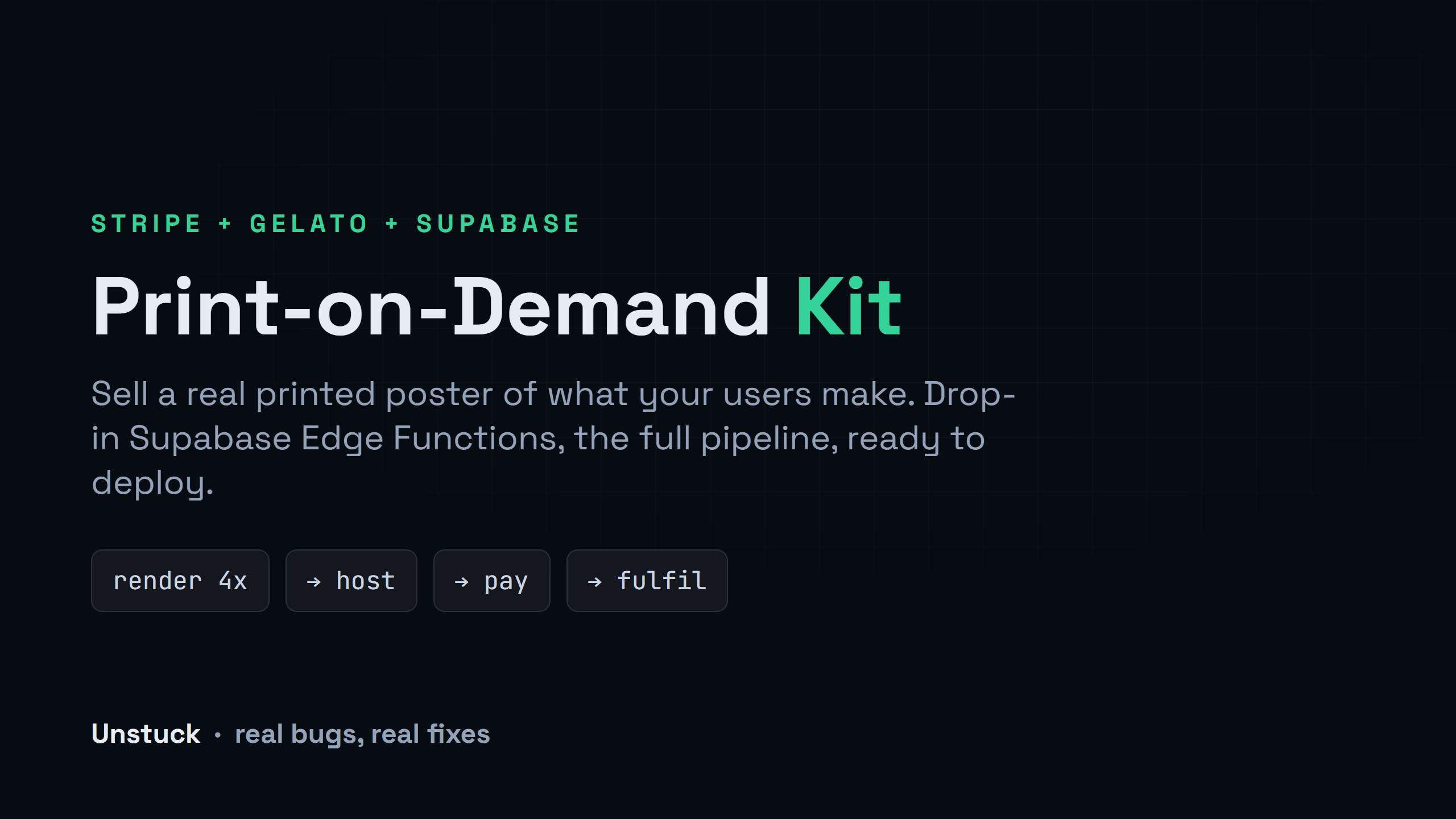 STRIPE + GELATO + SUPABASE

Print-on-Demand Kit

Sell a real printed poster of what your users make. Drop-in Supabase Edge Functions, the full pipeline, ready to deploy.

render 4x → host → pay → fulfil

Unstuck · real bugs, real fixes